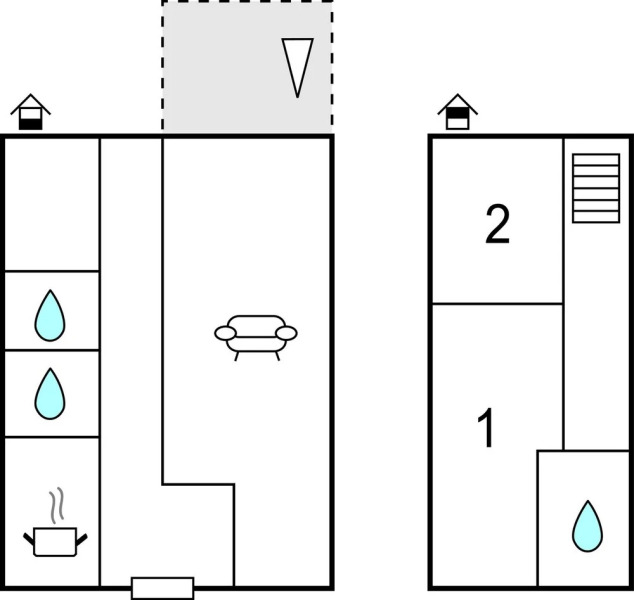 2

1