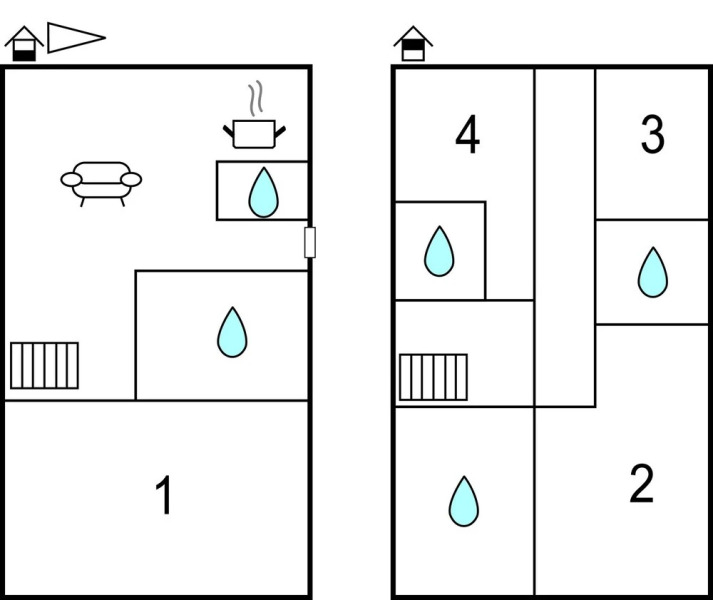 1

4
3
2