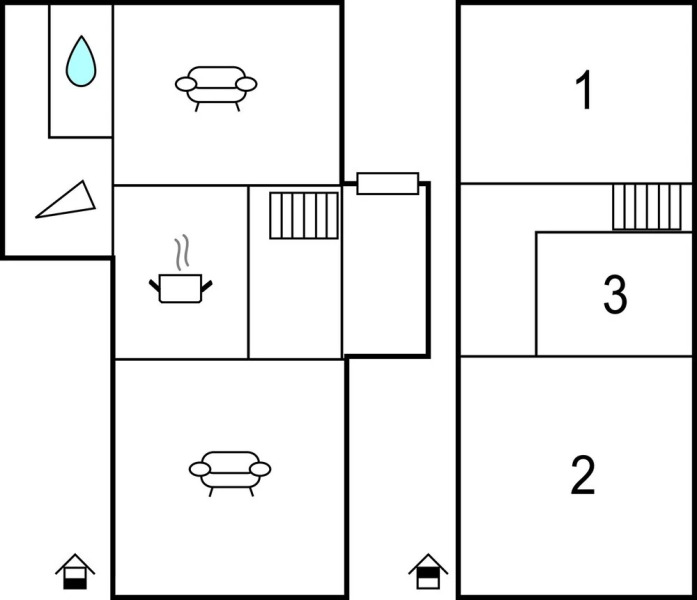 1

3

2