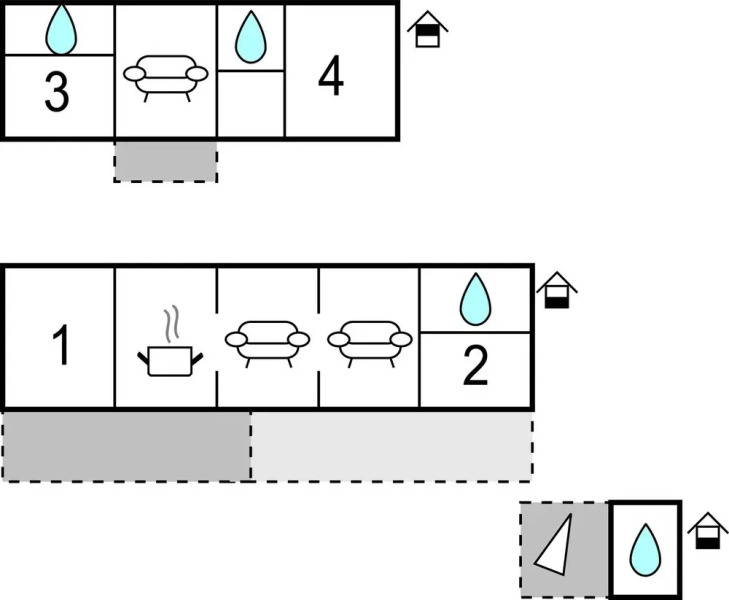 3
4
1
2