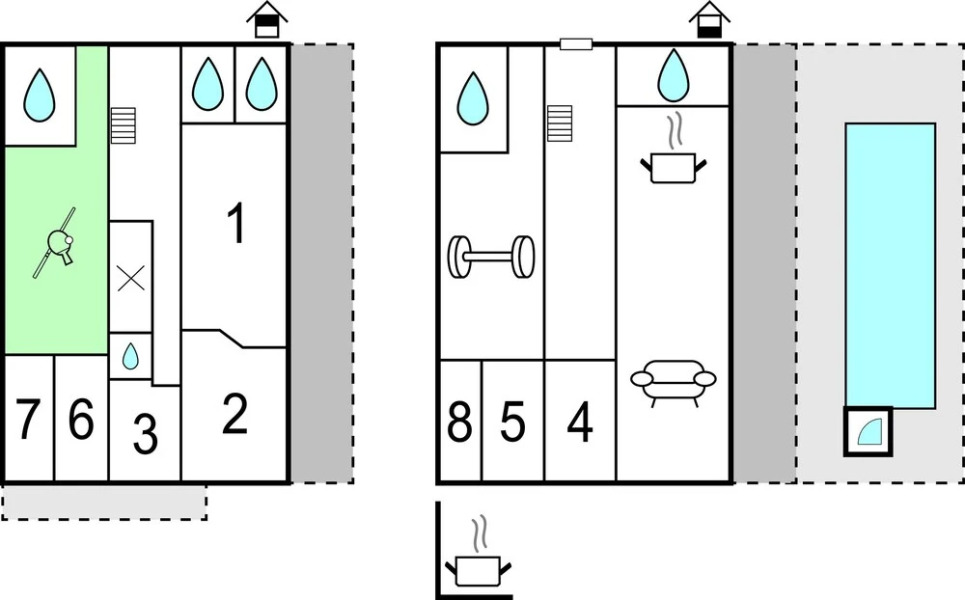 1
7
6
3
2
8
5
4