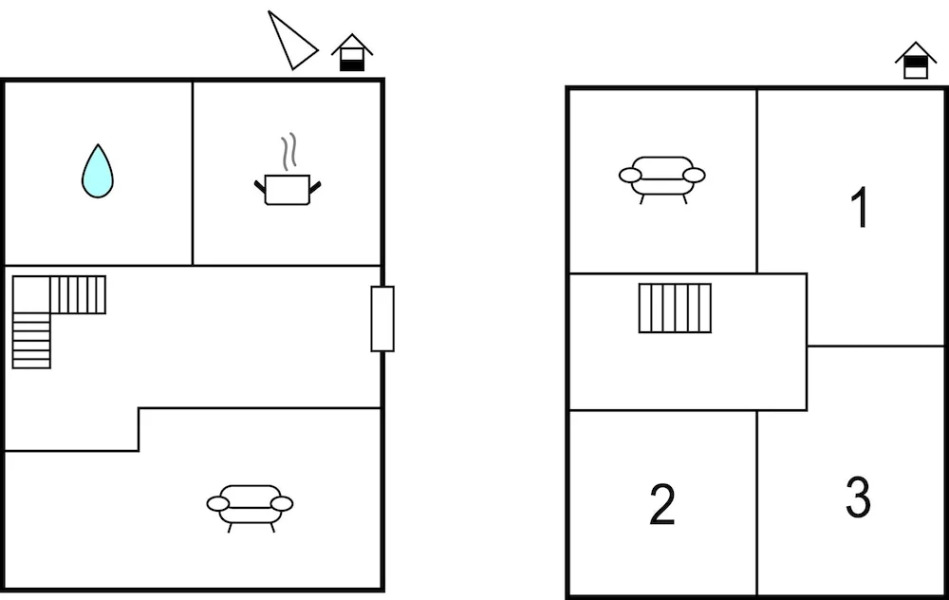 1

2

3