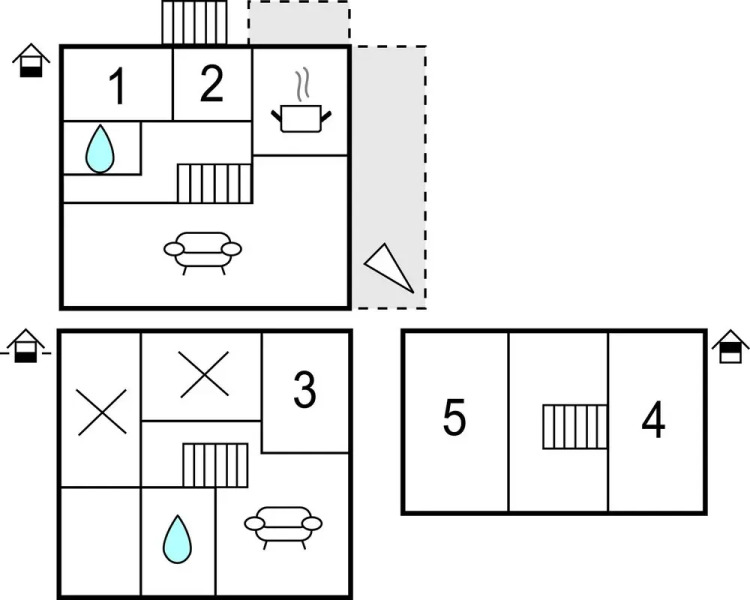 1
2
3
5
4