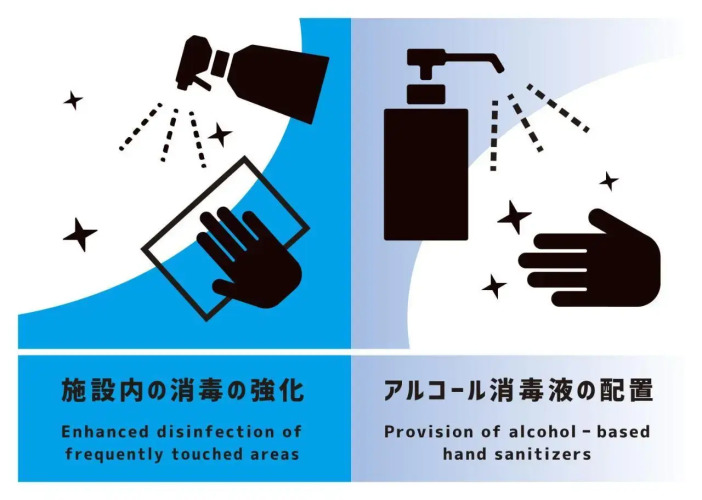 施設内の消毒の強化

Enhanced disinfection of frequently touched areas

アルコール消毒液の配置

Provision of alcohol - based hand sanitizers