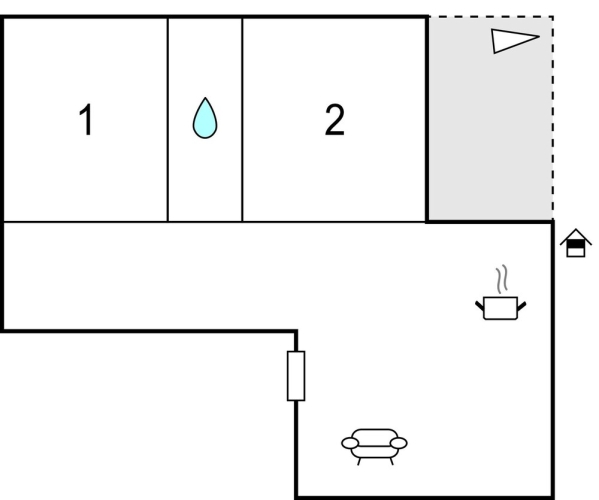 1

2