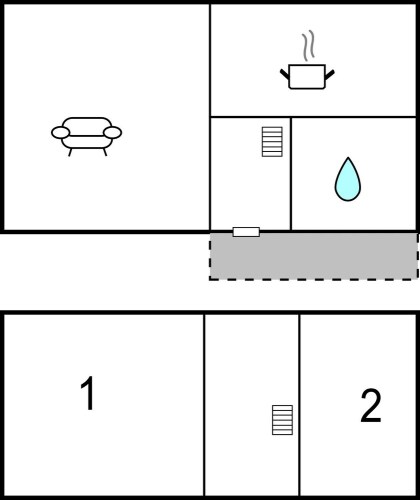 1

2