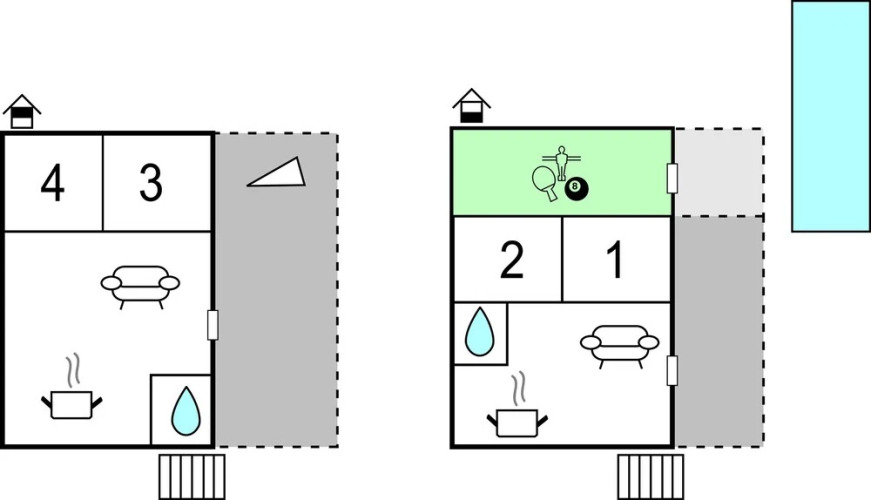 4 3

8

2 1