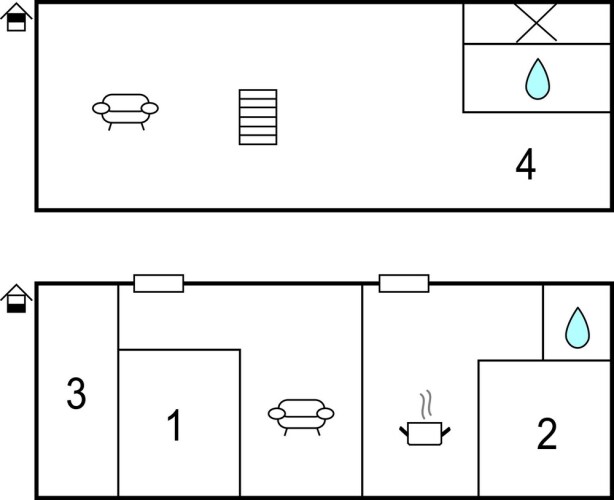 4

3
1
2