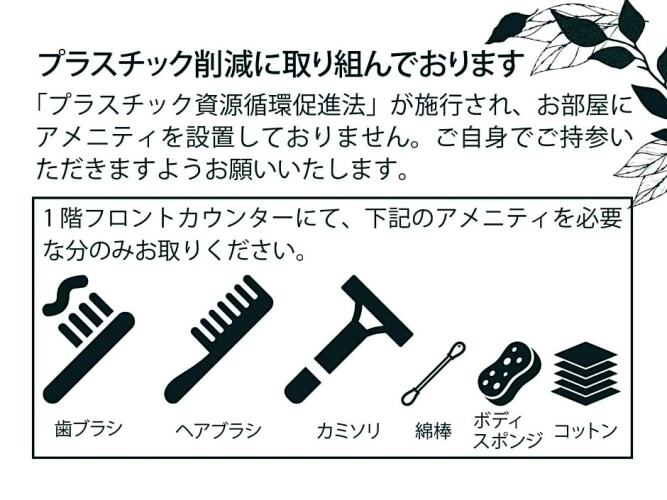 プラスチック削減に取り組んでおります

「プラスチック資源循環促進法」が施行され、お部屋にアメニティを設置しておりません。ご自身でご持参いただきますようお願いいたします。

1階フロントカウンターにて、下記のアメニティを必要な分のみお取りください。

歯ブラシ　ヘアブラシ　カミソリ　綿棒　ボディスポンジ　コットン