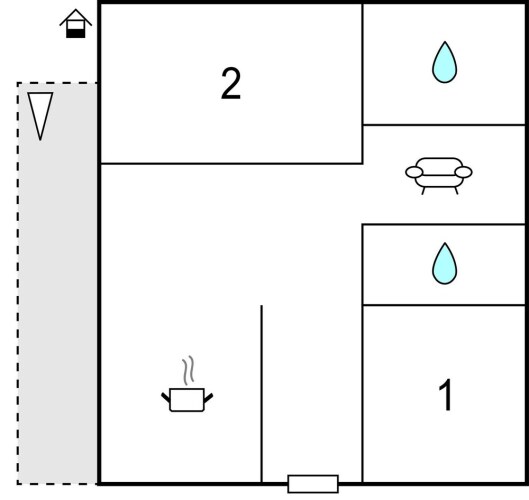 2

1