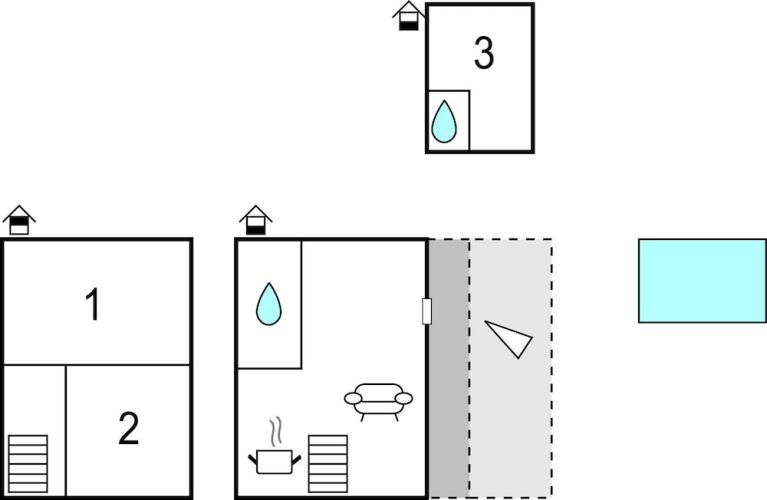 3

1

2