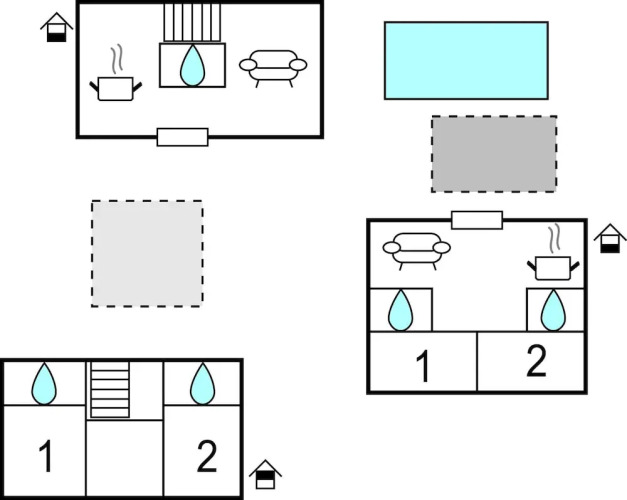 1
2
1
2