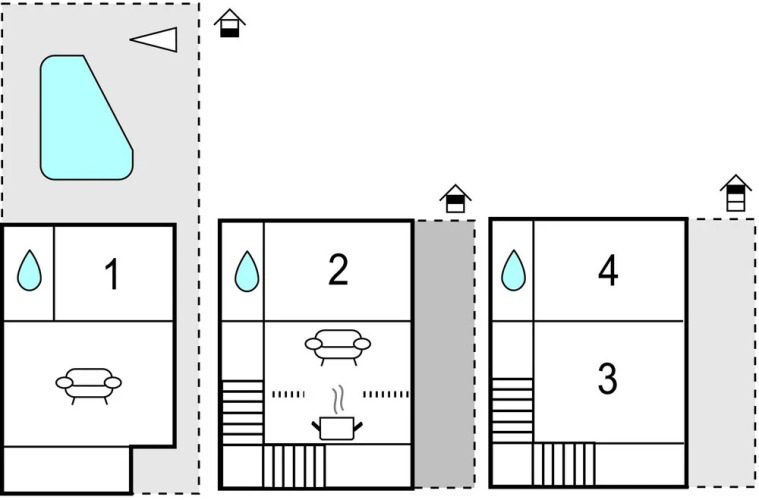 1

2

4

3