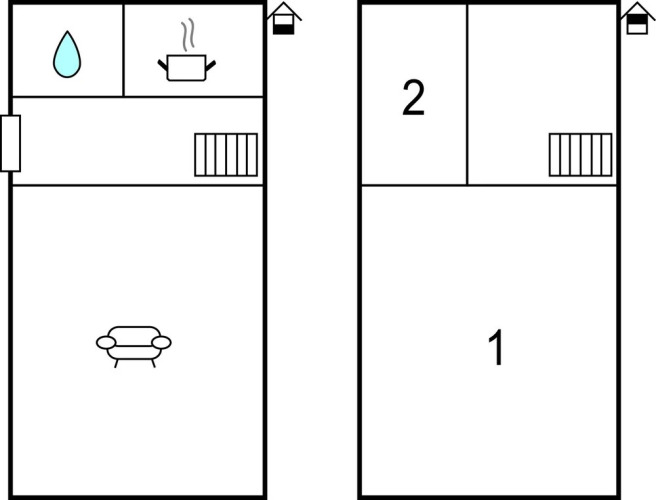 2

1