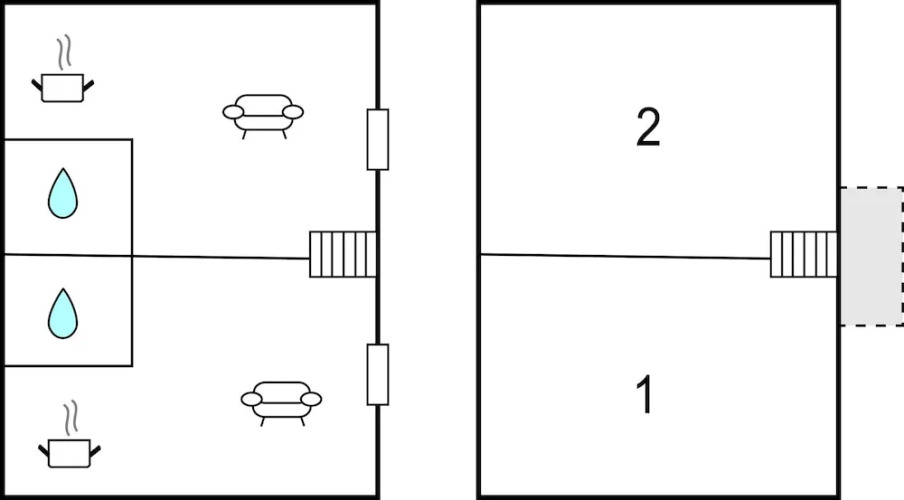 2

1