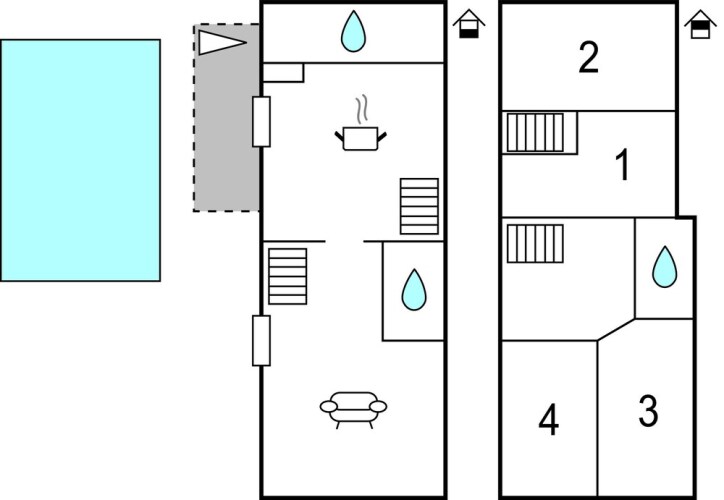 2

1

4

3