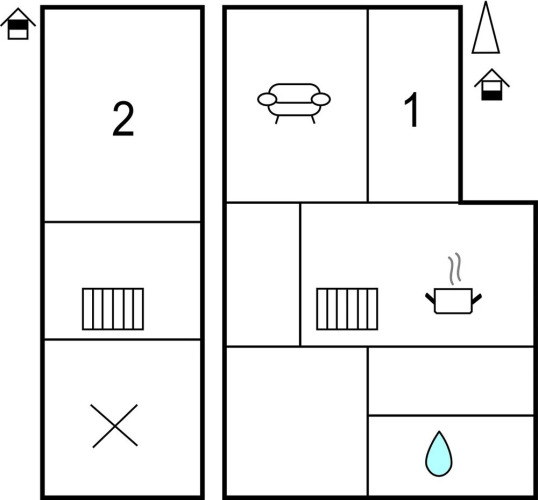 2

1