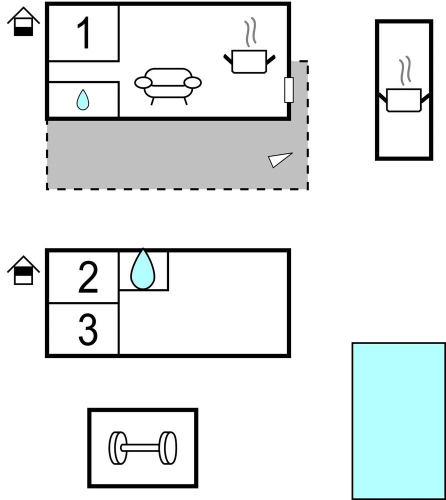 1

2

3