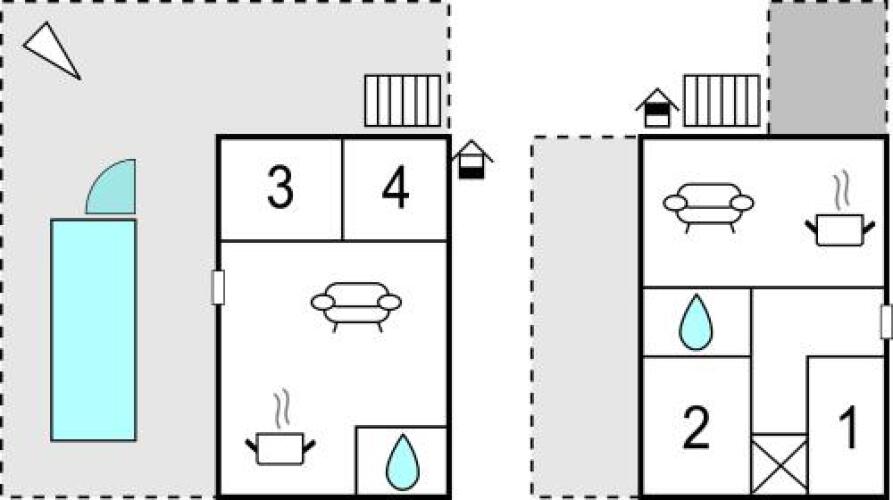 3
4
2
1