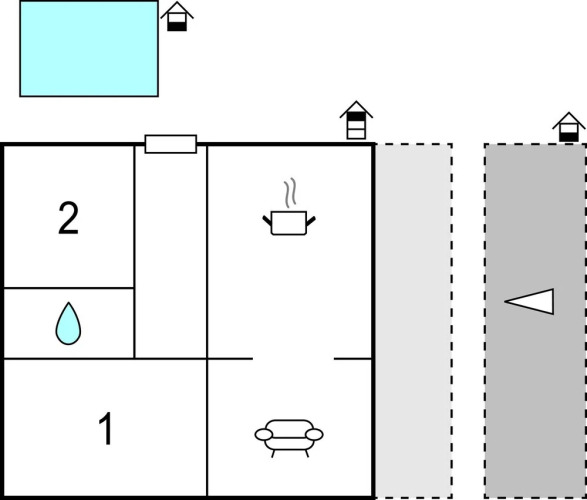 2

1