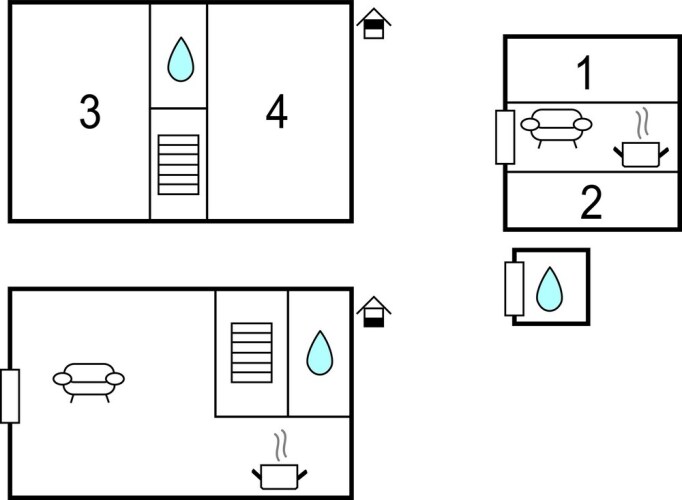 3

4

1

2