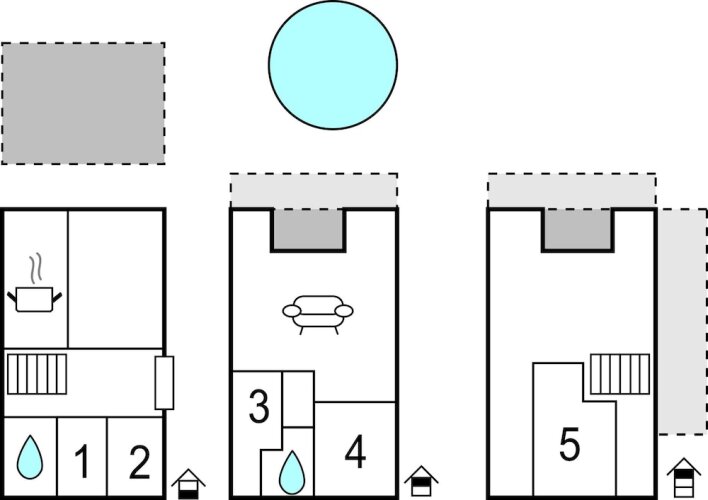 1
2
3
4
5