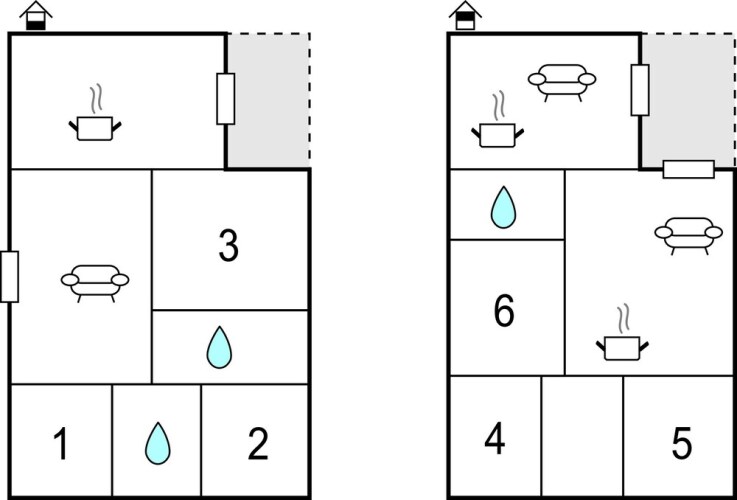 3

1

2

6

4

5