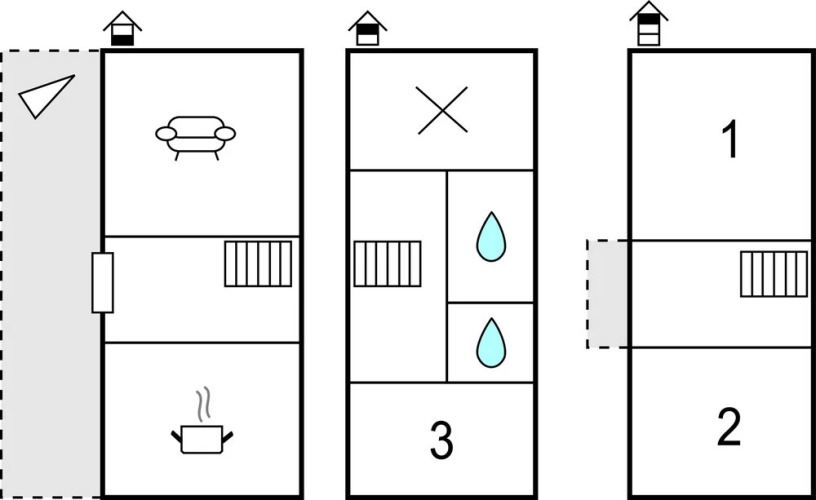 3

1

2