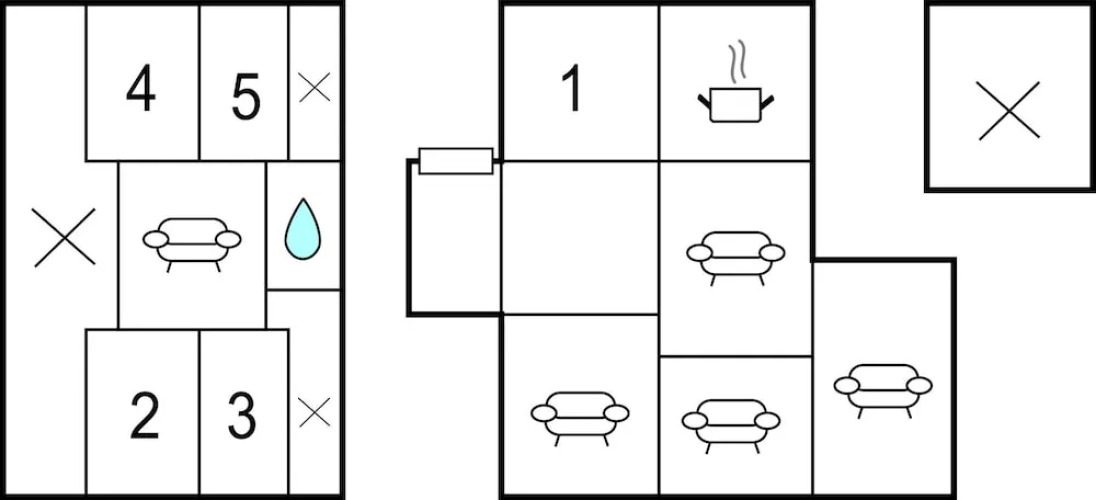 4
5
2
3
1