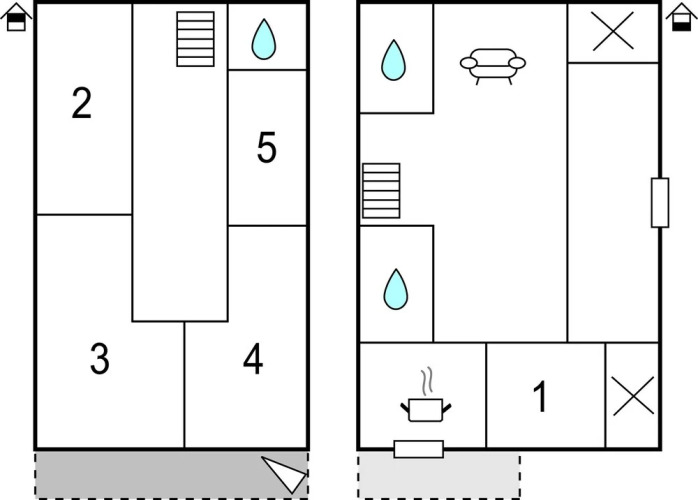 2

5

3

4

1