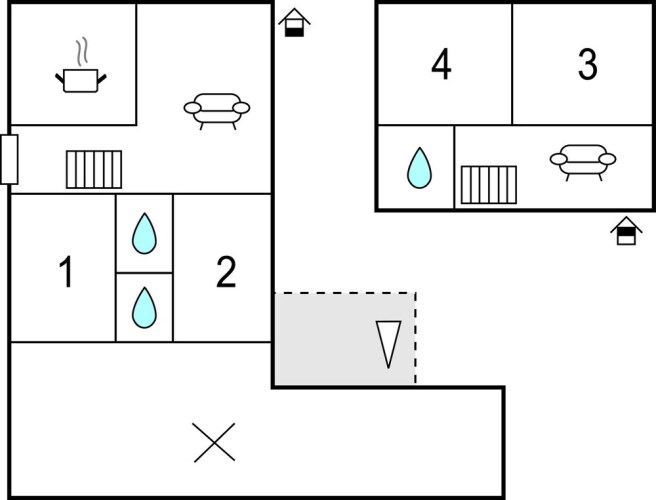 4
3
1
2