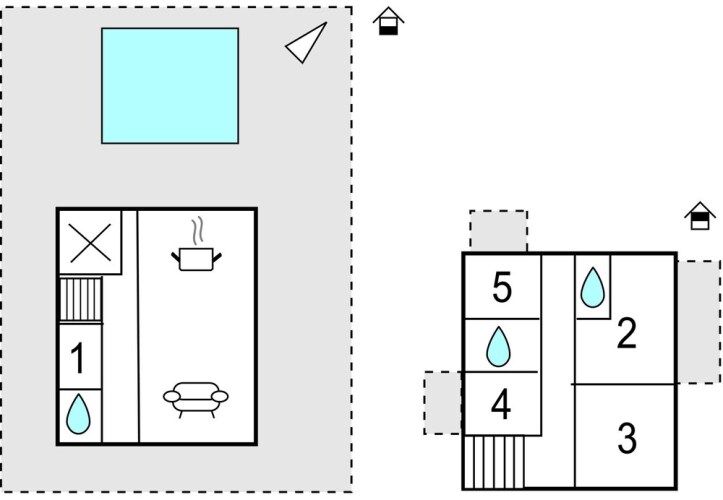 1

5

2

4

3