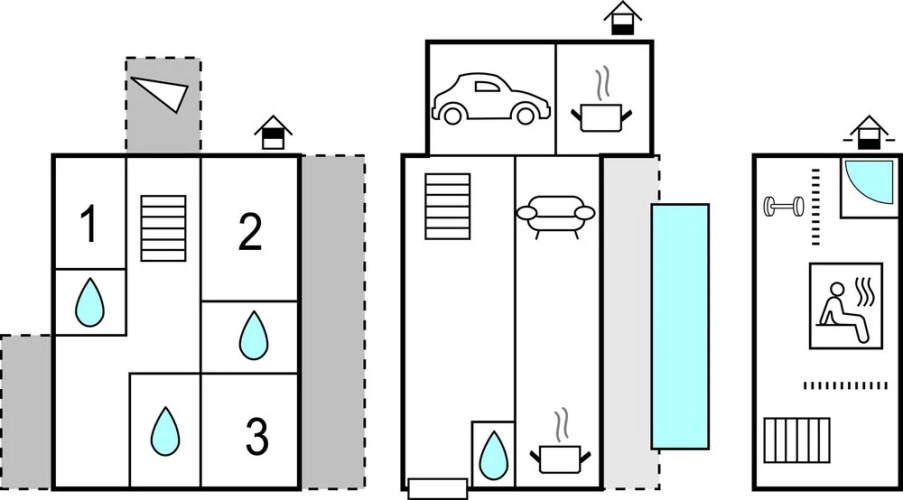 1
2
3