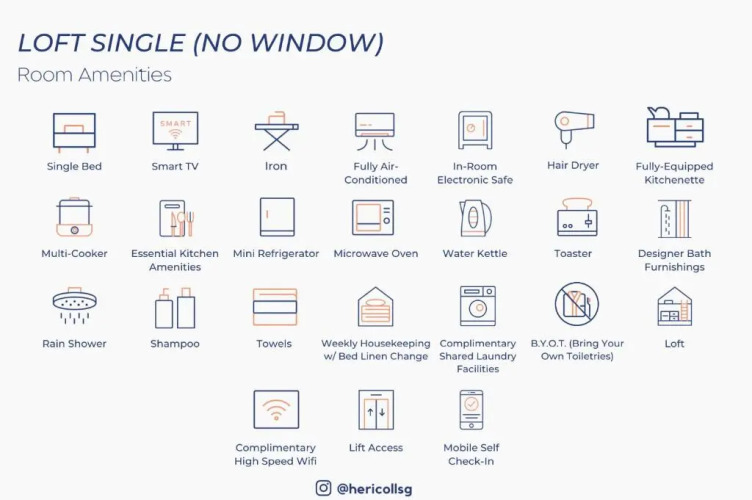 LOFT SINGLE (NO WINDOW)
Room Amenities

SMART

Single Bed
Smart TV
Iron
Fully Air-Conditioned
In-Room Electronic Safe
Hair Dryer
Fully-Equipped Kitchenette

Multi-Cooker
Essential Kitchen Amenities
Mini Refrigerator
Microwave Oven
Water Kettle
Toaster
Designer Bath Furnishings

Rain Shower
Shampoo
Towels
Weekly Housekeeping w/ Bed Linen Change
Complimentary Shared Laundry Facilities
B.Y.O.T. (Bring Your Own Toiletries)
Loft

Complimentary High Speed Wifi
Lift Access
Mobile Self Check-In

@hericollsg