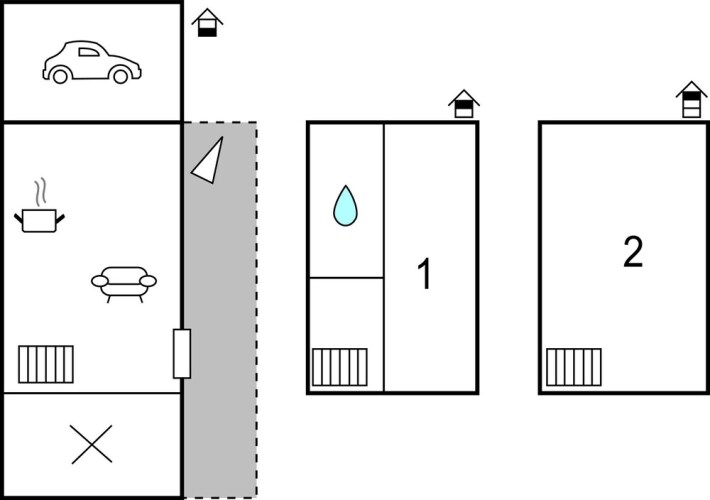 1

2