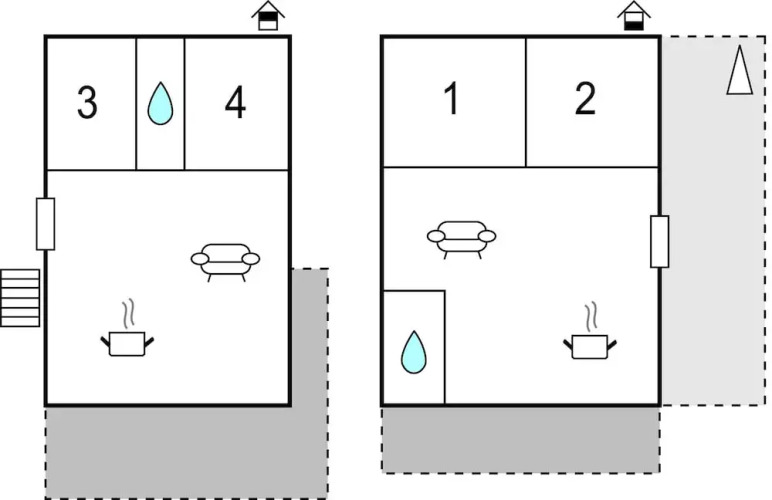 3
4
1
2