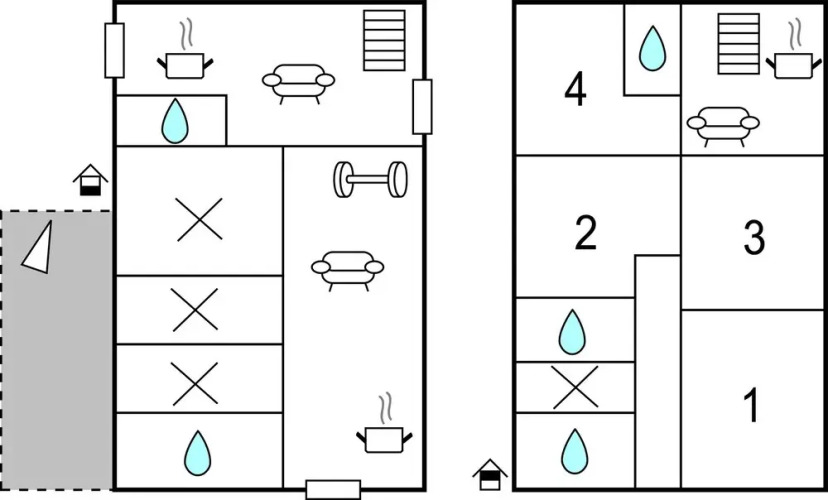 4

2

3

1