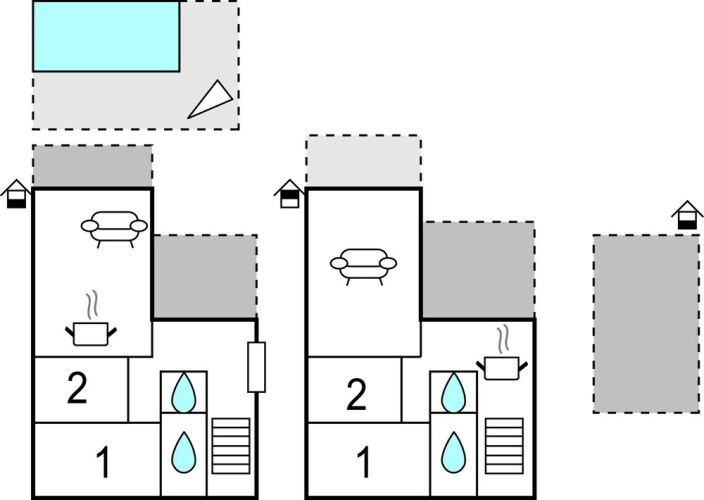 2
1
2
1