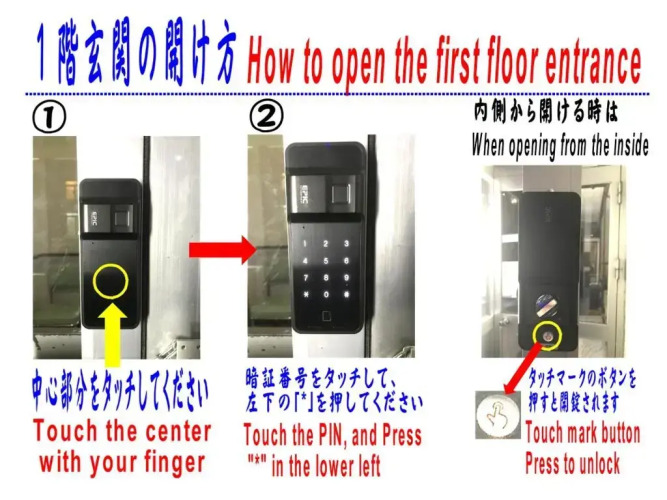 １階玄関の開け方 How to open the first floor entrance

①

EPIC

中心部分をタッチしてください
Touch the center with your finger

②

EPIC

1 2 3
4 5 6
7 8 9
* 0 #

暗証番号をタッチして、左下の「*」を押してください
Touch the PIN, and Press "*" in the lower left

内側から開ける時は
When opening from the inside

タッチマークのボタンを押すと開錠されます
Touch mark button
Press to unlock