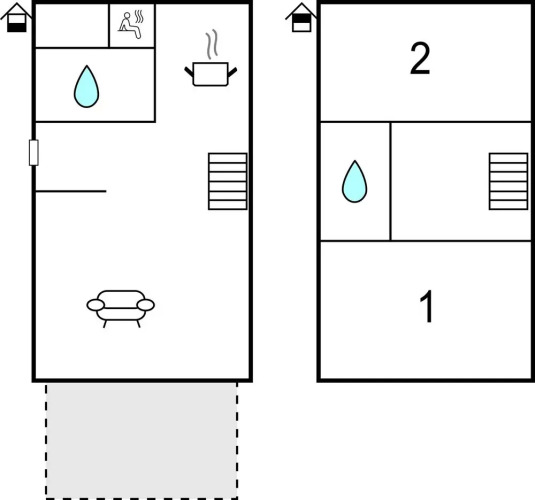 2

1