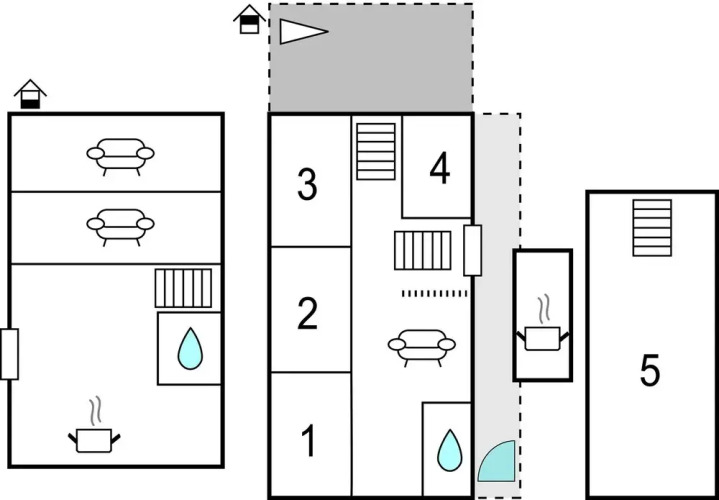 3
4
2
1
5