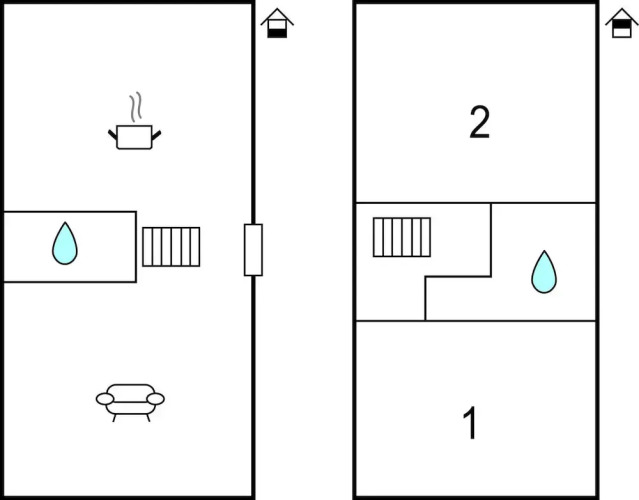 2

1