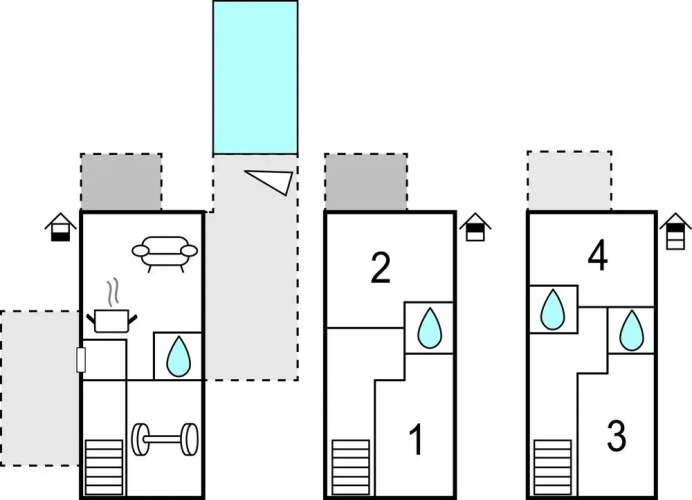 2

1

4

3