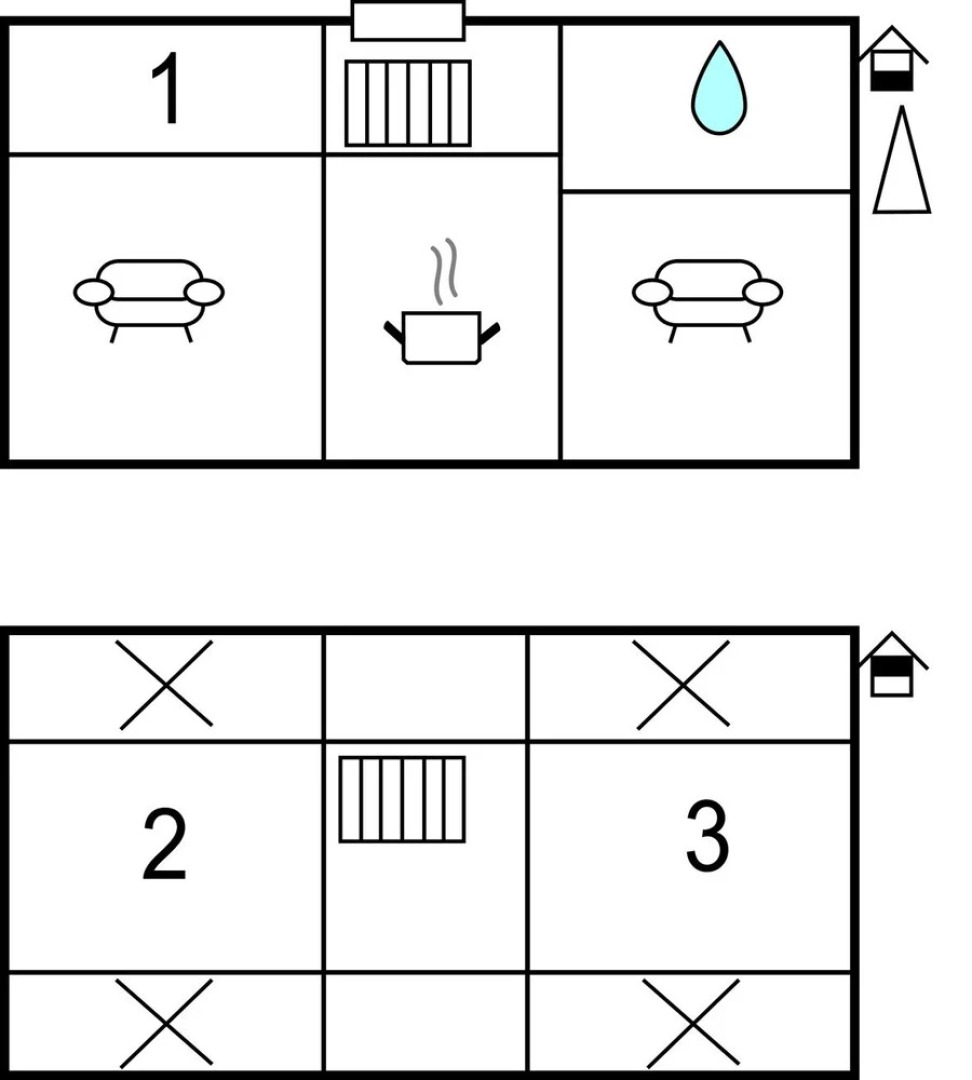 1

2

3