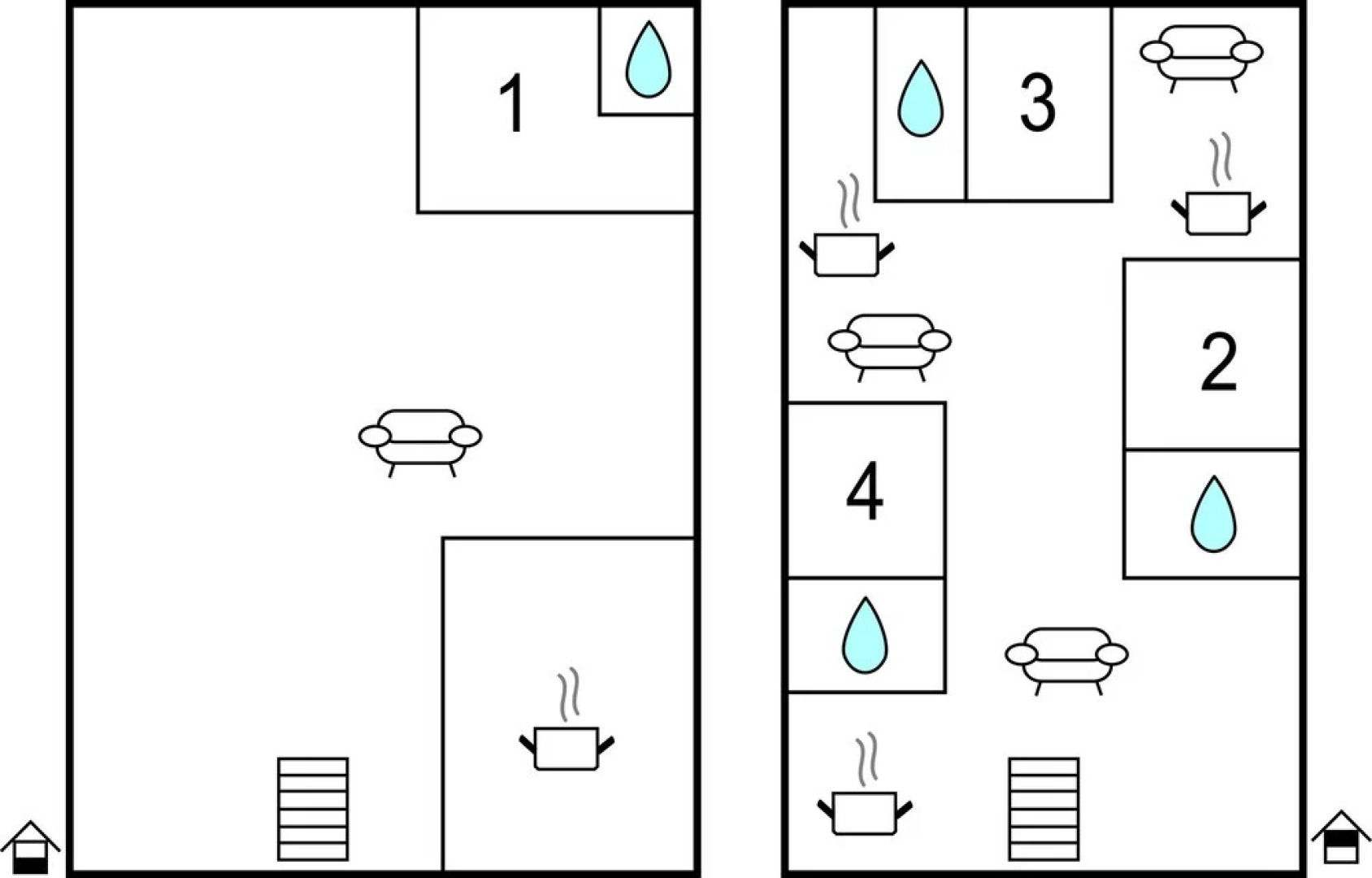 1

3

2

4