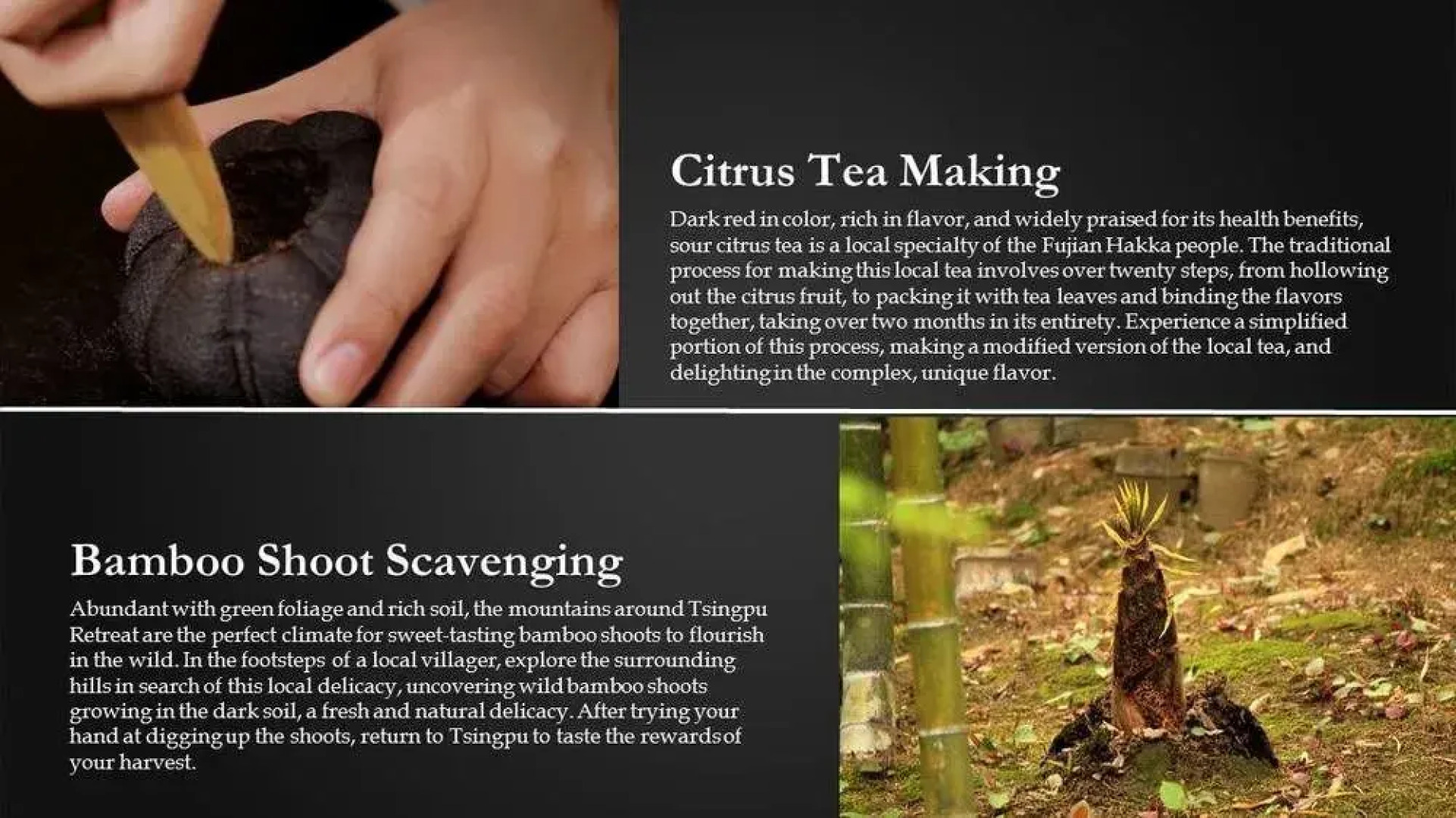 Citrus Tea Making

Dark red in color, rich in flavor, and widely praised for its health benefits, sour citrus tea is a local specialty of the Fujian Hakka people. The traditional process for making this local tea involves over twenty steps, from hollowing out the citrus fruit, to packing it with tea leaves and binding the flavors together, taking over two months in its entirety. Experience a simplified portion of this process, making a modified version of the local tea, and delighting in the complex, unique flavor.

Bamboo Shoot Scavenging

Abundant with green foliage and rich soil, the mountains around Tsingpu Retreat are the perfect climate for sweet-tasting bamboo shoots to flourish in the wild. In the footsteps of a local villager, explore the surrounding hills in search of this local delicacy, uncovering wild bamboo shoots growing in the dark soil, a fresh and natural delicacy. After trying your hand at digging up the shoots, return to Tsingpu to taste the rewards of your harvest.