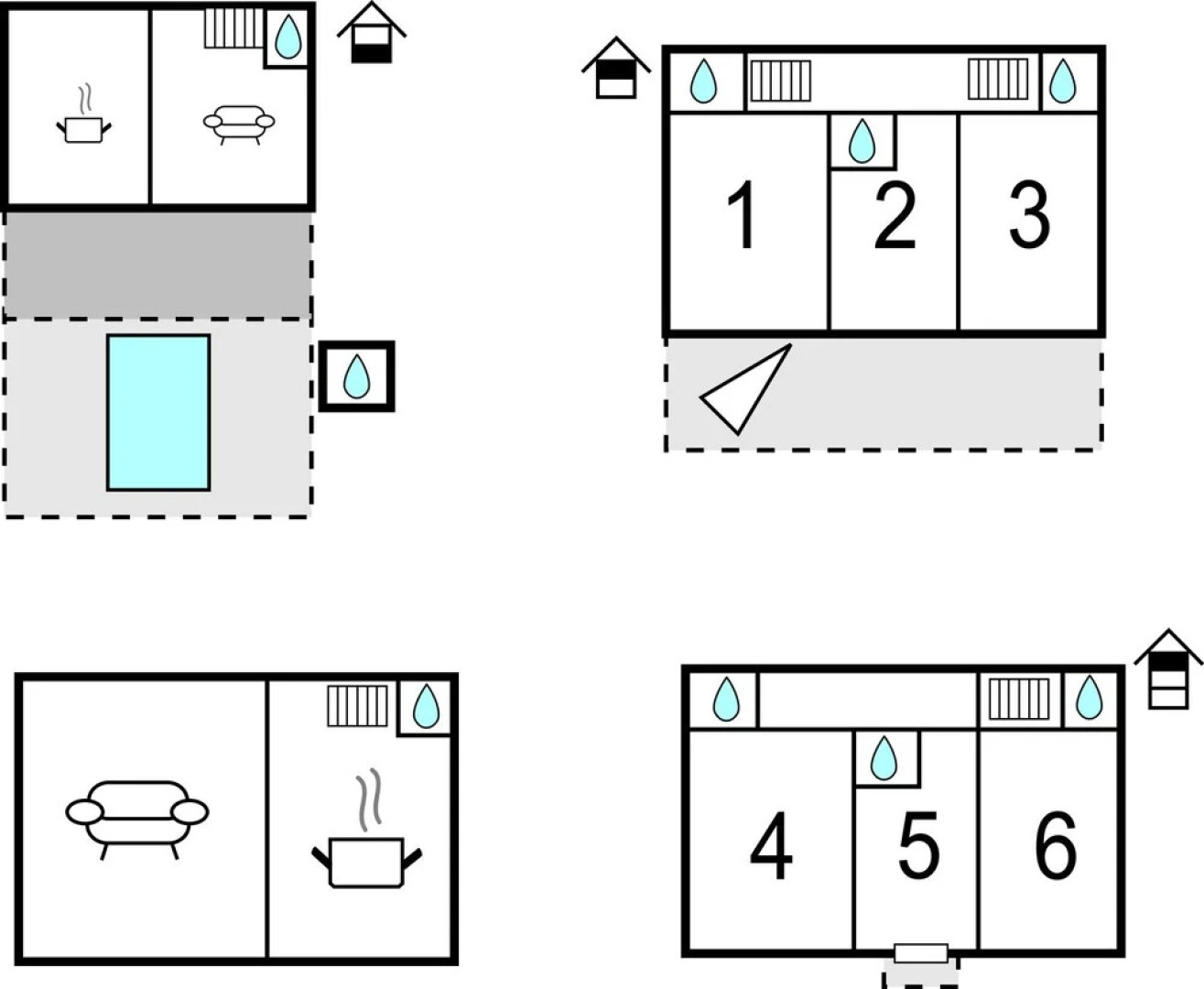 1
2
3
4
5
6