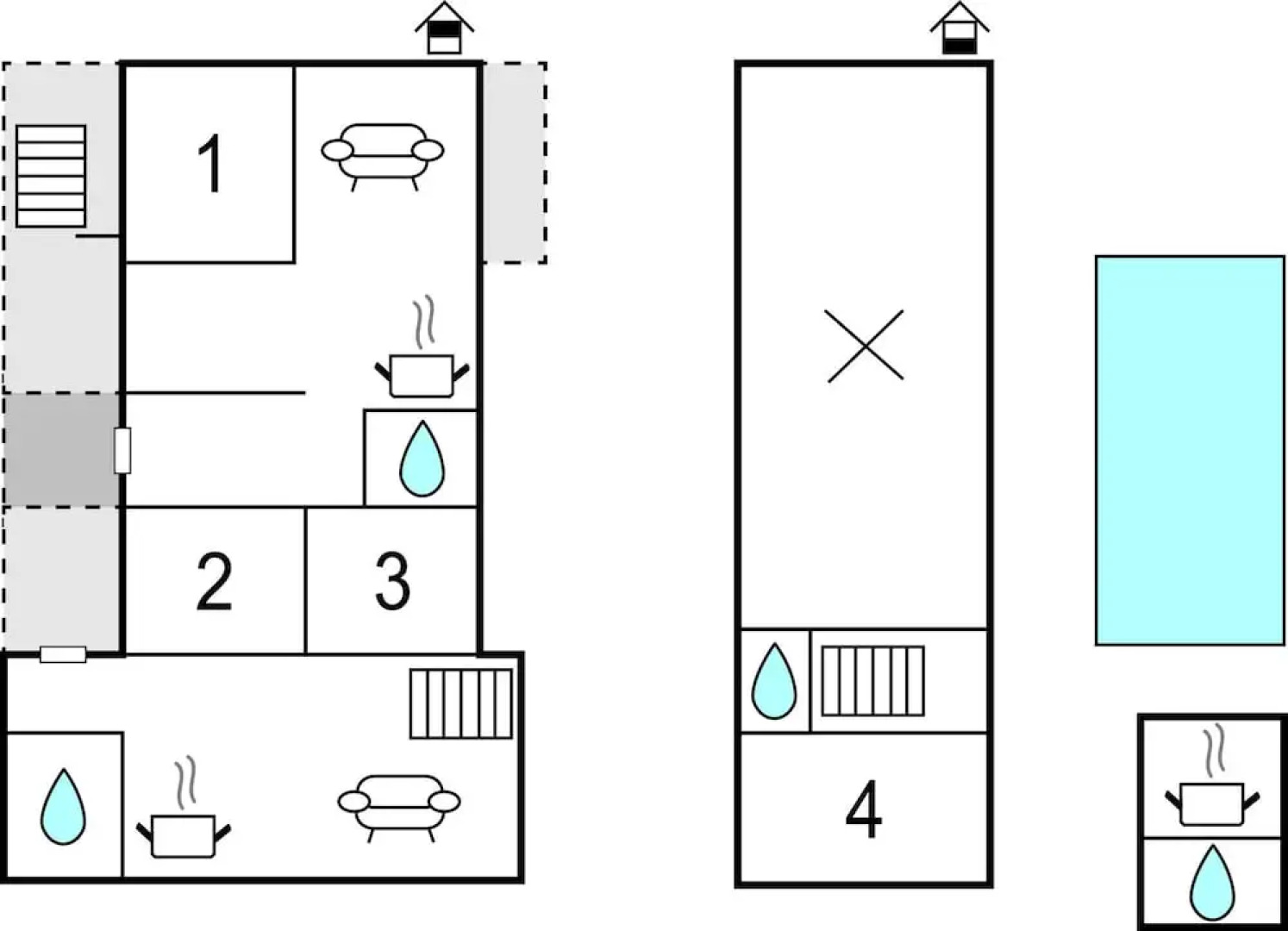 1

2

3

4