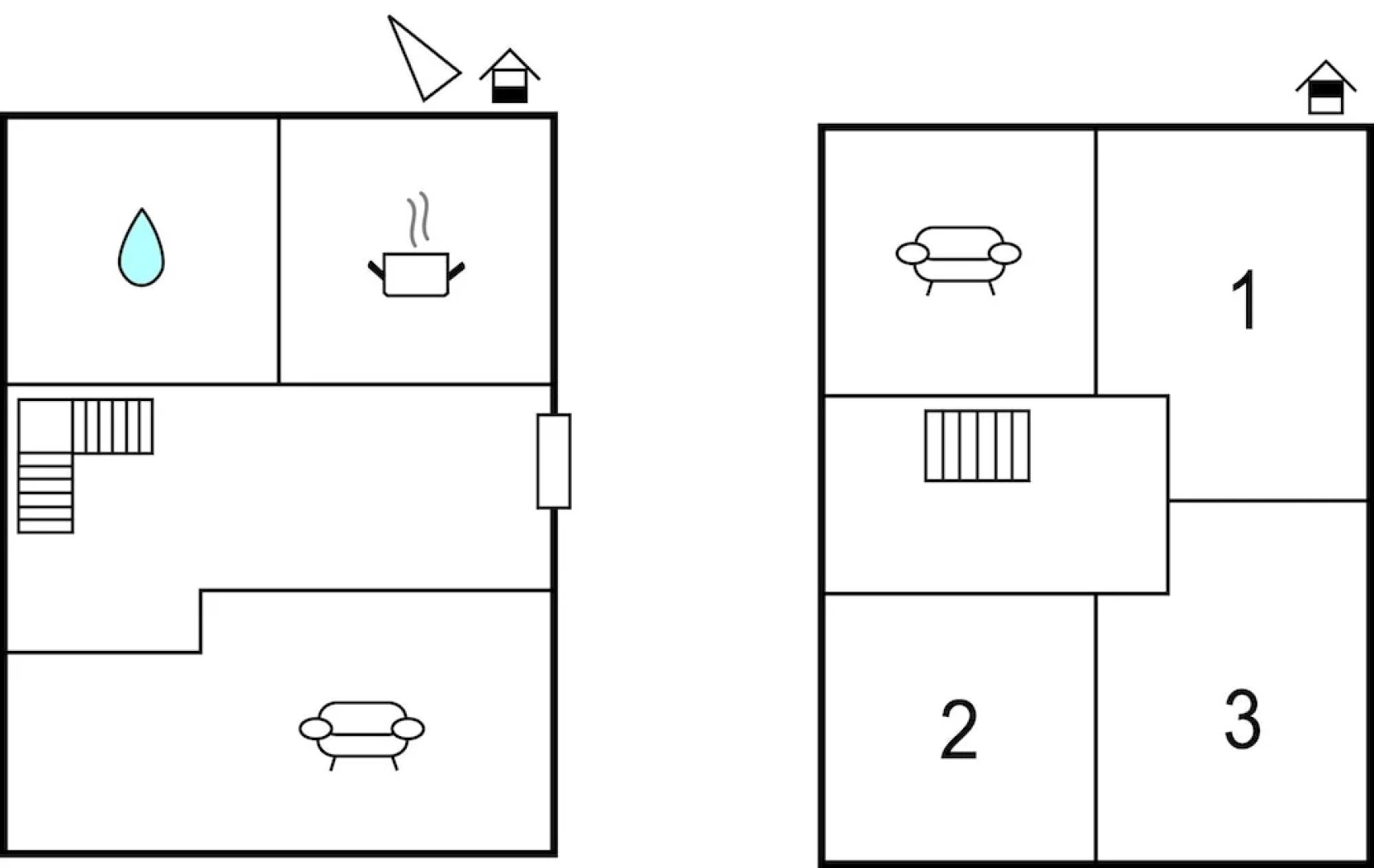 1

2

3