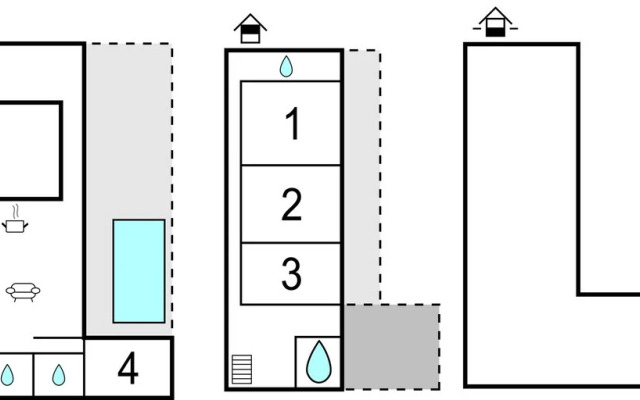 1
2
3
4